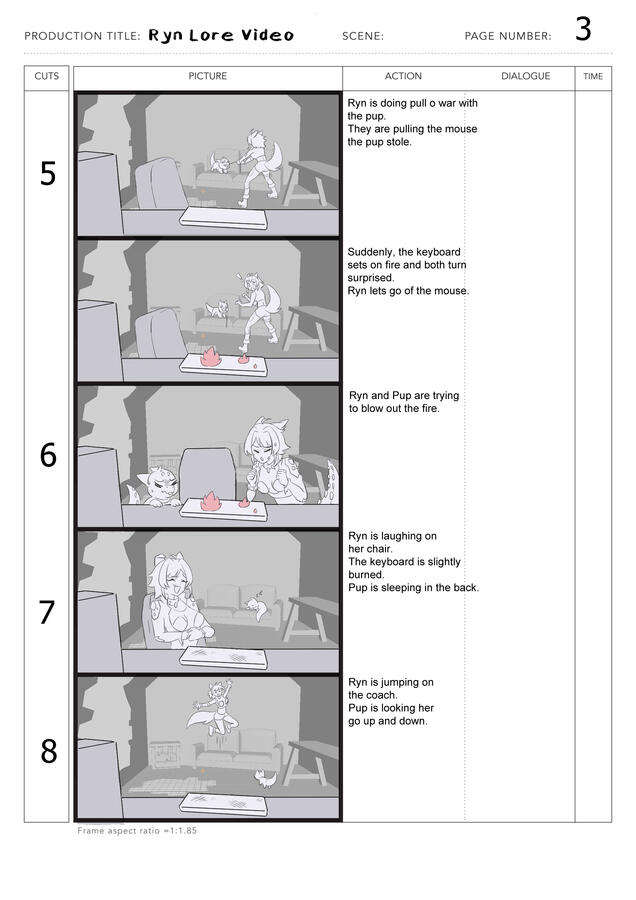 PRODUCTION TITLE: Ryn Lore Video SCENE: PAGE NUMBER: 3

| CUTS | PICTURE | ACTION | DIALOGUE | TIME |
|---|---|---|---|---|
| 5 | | Ryn is doing pull o war with the pup. They are pulling the mouse the pup stole. | | |
| | | Suddenly, the keyboard sets on fire and both turn surprised. Ryn lets go of the mouse. | | |
| 6 | | Ryn and Pup are trying to blow out the fire. | | |
| 7 | | Ryn is laughing on her chair. The keyboard is slightly burned. Pup is sleeping in the back. | | |
| 8 | | Ryn is jumping on the coach. Pup is looking her go up and down. | | |

Frame aspect ratio =1:1.85