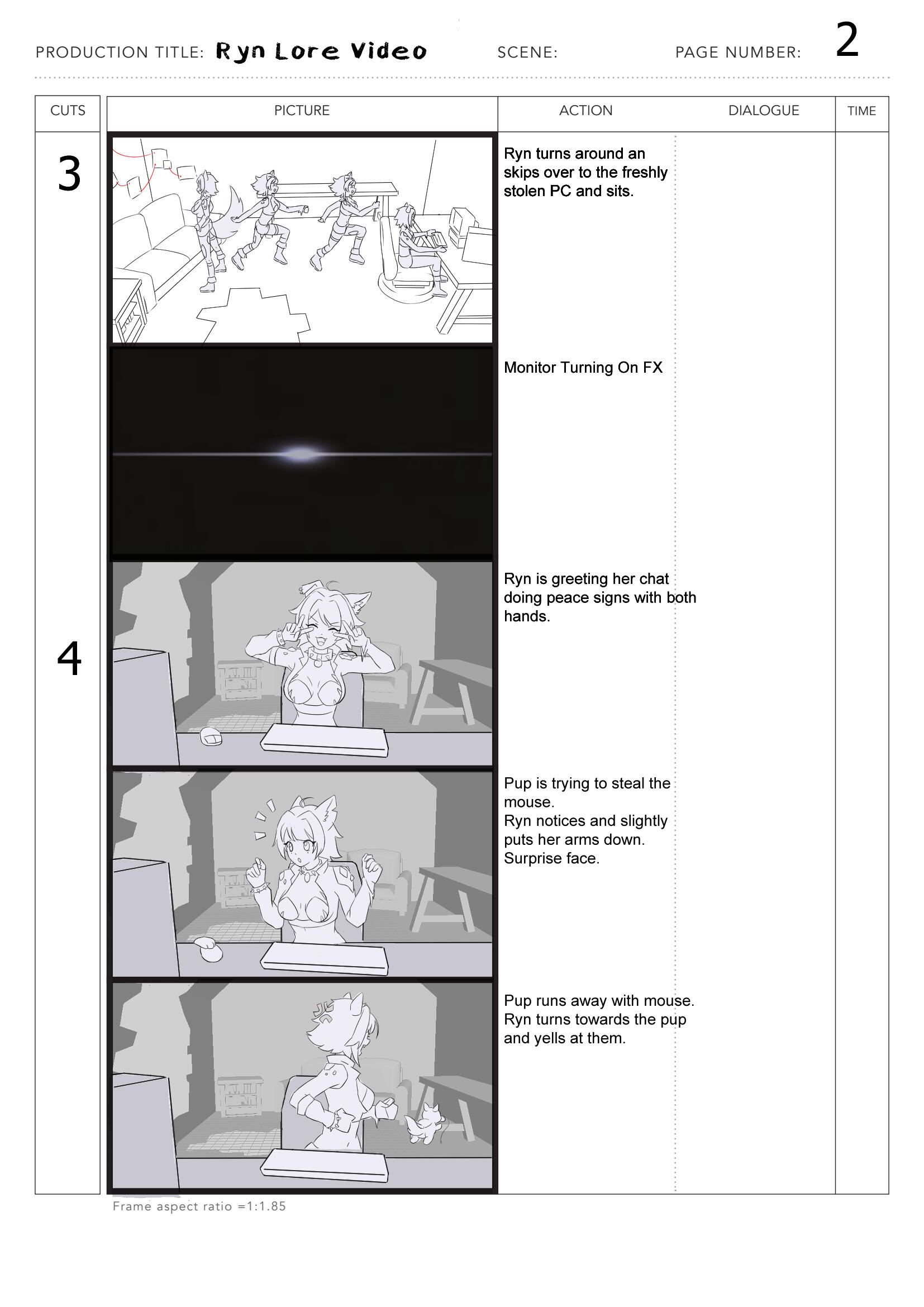 PRODUCTION TITLE: Ryn Lore Video SCENE: PAGE NUMBER: 2

| CUTS | PICTURE | ACTION | DIALOGUE | TIME |
|---|---|---|---|---|
| 3 | | Ryn turns around an skips over to the freshly stolen PC and sits. | | |
| | | Monitor Turning On FX | | |
| 4 | | Ryn is greeting her chat doing peace signs with both hands. | | |
| | | Pup is trying to steal the mouse. Ryn notices and slightly puts her arms down. Surprise face. | | |
| | | Pup runs away with mouse. Ryn turns towards the pup and yells at them. | | |

Frame aspect ratio =1:1.85